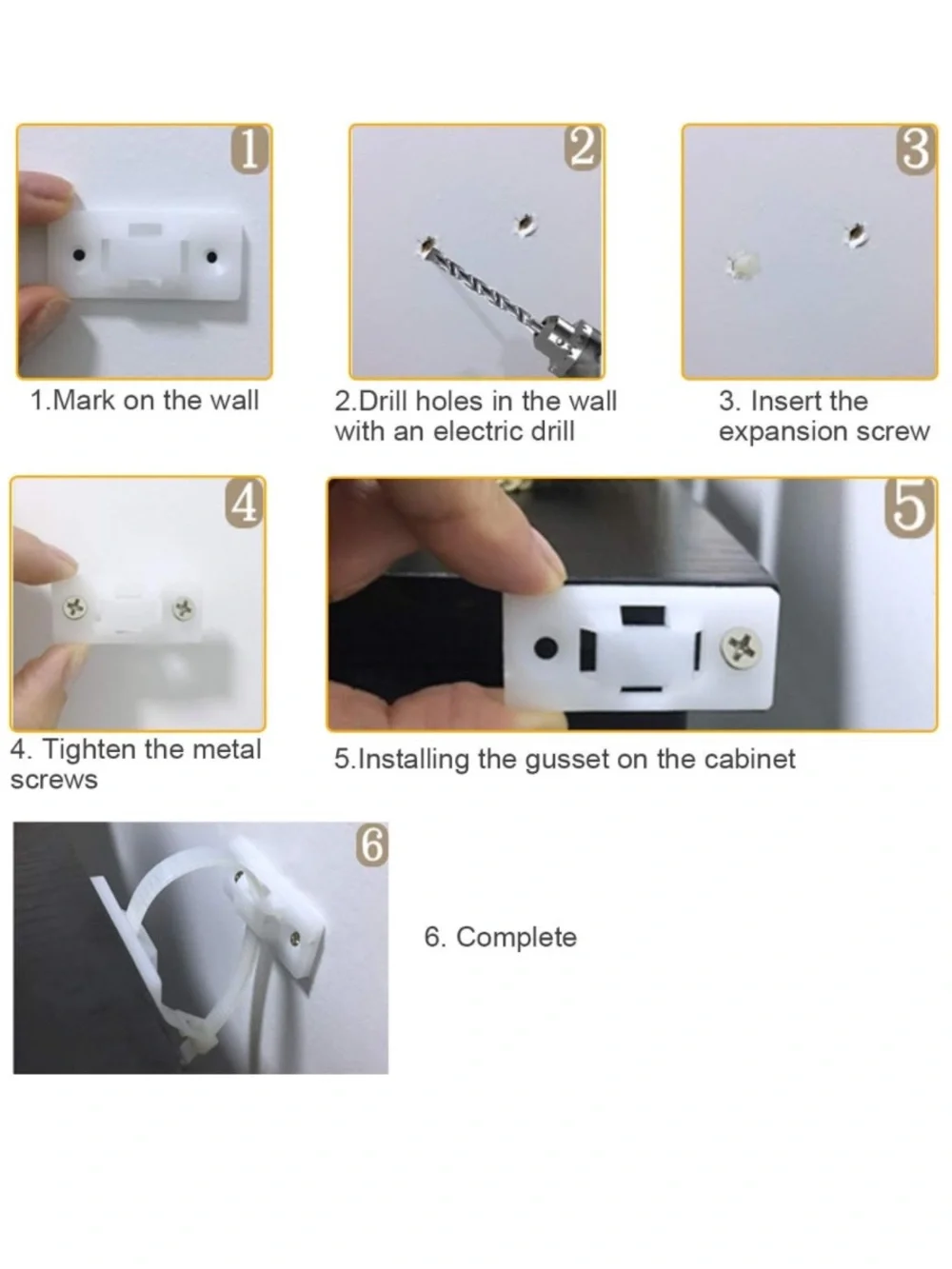 1

1.Mark on the wall

2

2.Drill holes in the wall with an electric drill

3

3. Insert the expansion screw

4

4. Tighten the metal screws

5

5.Installing the gusset on the cabinet

6

6. Complete